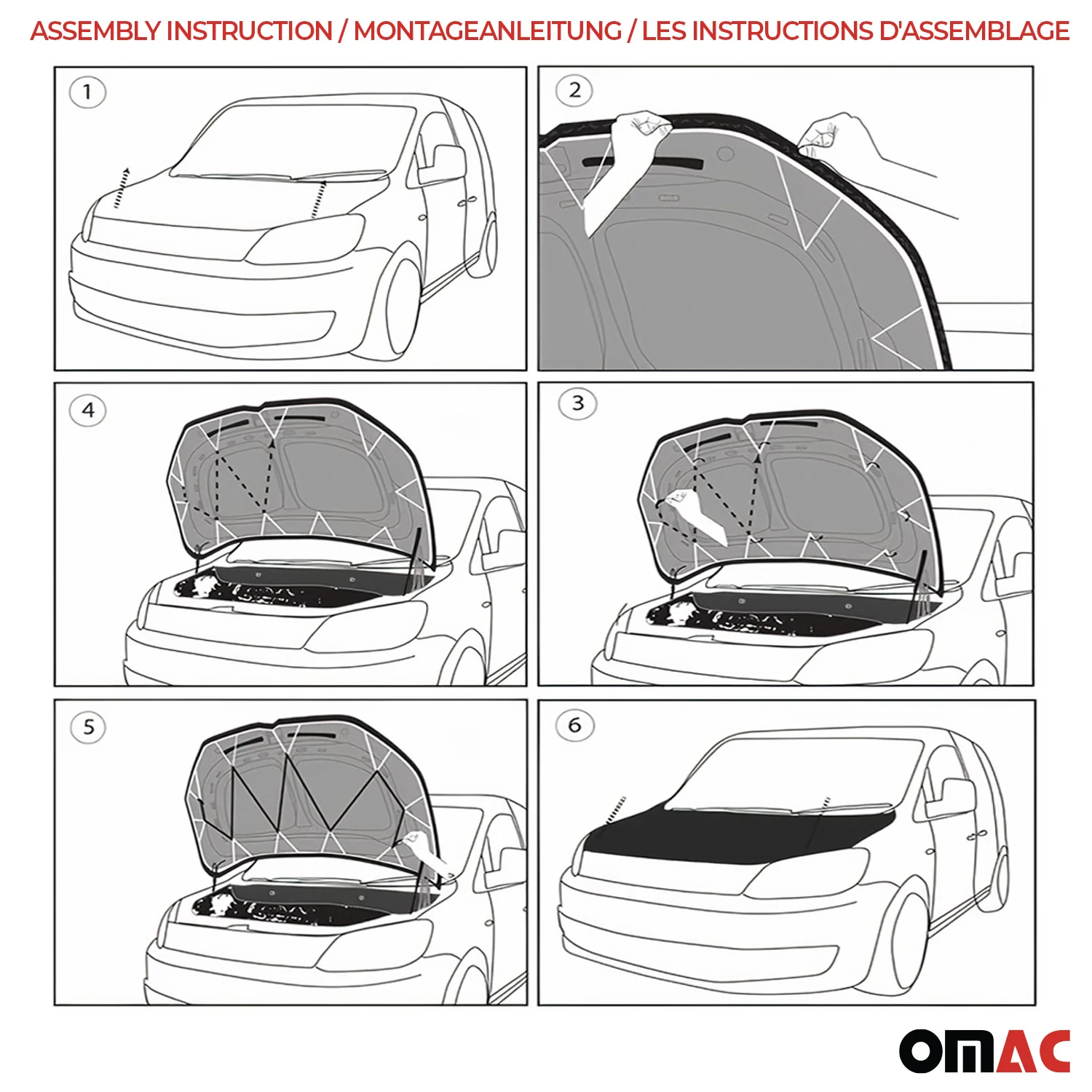 ASSEMBLY INSTRUCTION / MONTAGEANLEITUNG / LES INSTRUCTIONS D'ASSEMBLAGE

1

2

4

3

5

6

OMAC